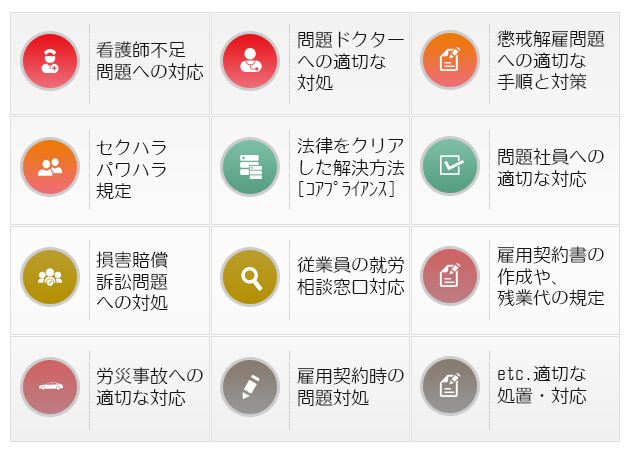 看護師不足
問題への対応

問題ドクター
への適切な
対処

懲戒解雇問題
への適切な
手順と対策

セクハラ
パワハラ
規定

法律をクリア
した解決方法
[コアプライアンス]

問題社員への
適切な対応

損害賠償
訴訟問題
への対処

従業員の就労
相談窓口対応

雇用契約書の
作成や、
残業代の規定

労災事故への
適切な対応

雇用契約時の
問題対処

etc.適切な
処置・対応